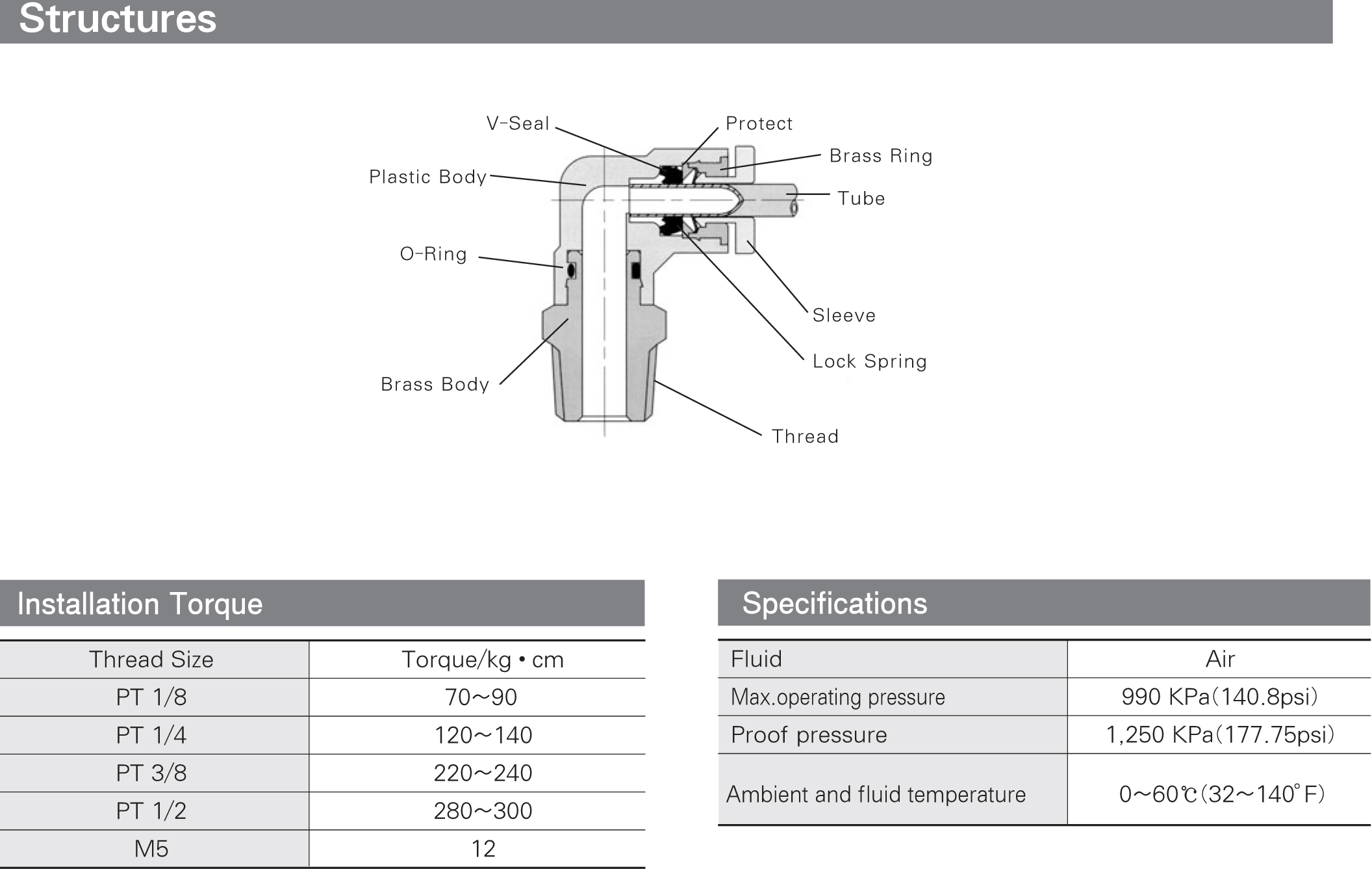 Structures

V-Seal
Protect
Brass Ring
Plastic Body
Tube
O-Ring
Sleeve
Lock Spring
Brass Body
Thread

Installation Torque

| Thread Size | Torque/kg • cm |
|---|---|
| PT 1/8 | 70~90 |
| PT 1/4 | 120~140 |
| PT 3/8 | 220~240 |
| PT 1/2 | 280~300 |
| M5 | 12 |

Specifications

| Fluid | Air |
|---|---|
| Max.operating pressure | 990 KPa(140.8psi) |
| Proof pressure | 1,250 KPa(177.75psi) |
| Ambient and fluid temperature | 0~60℃(32~140°F) |